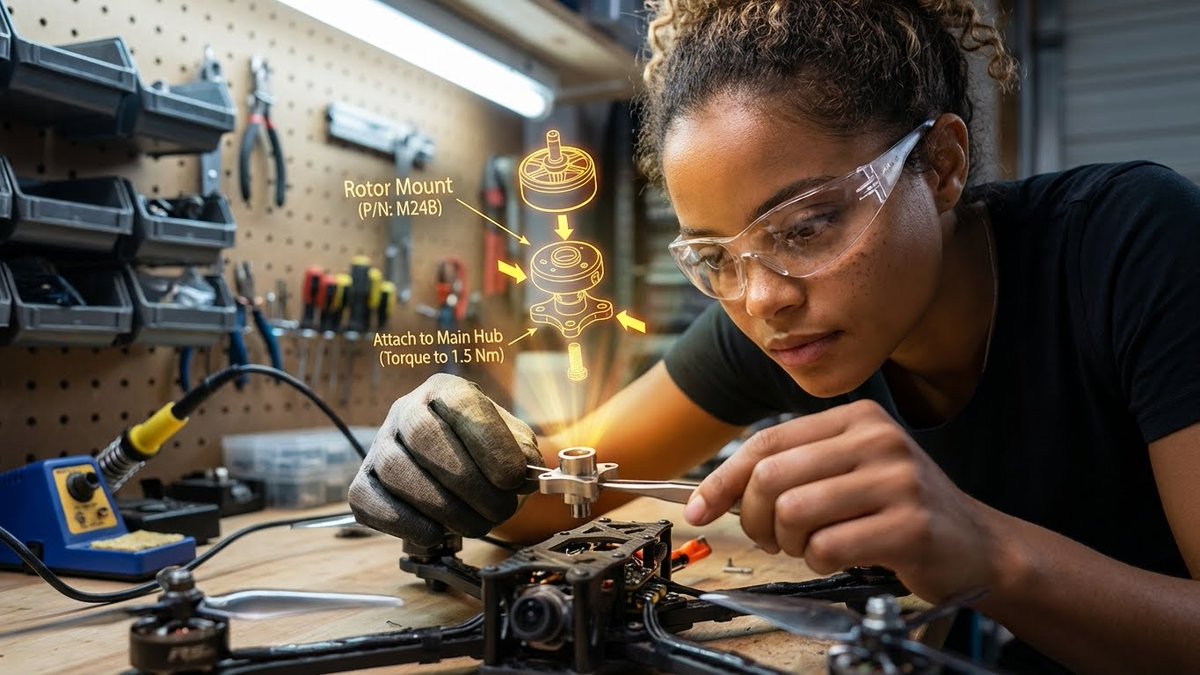 Rotor Mount
(P/N: M24B)

Attach to Main Hub
(Torque to 1.5 Nm)